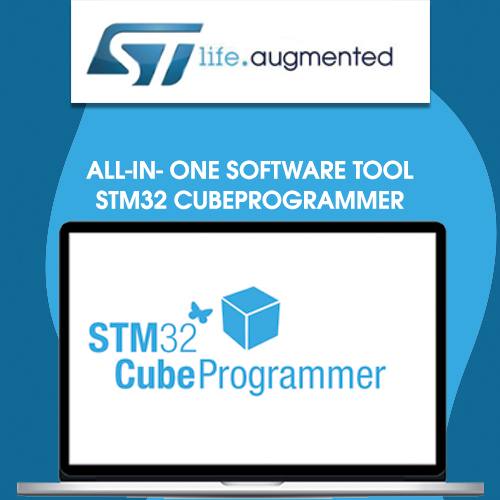 ST life.augmented

ALL-IN- ONE SOFTWARE TOOL
STM32 CUBEPROGRAMMER

STM32
CubeProgrammer