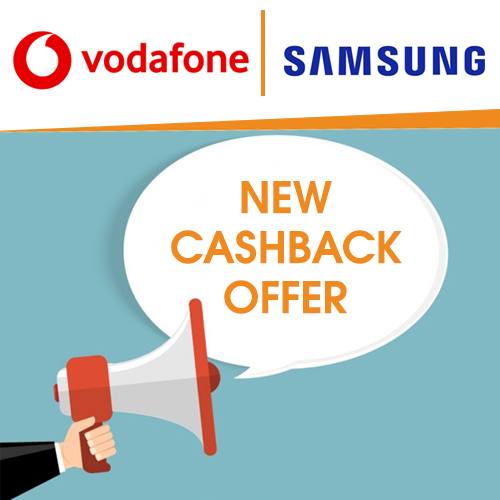 vodafone
SAMSUNG

NEW CASHBACK OFFER