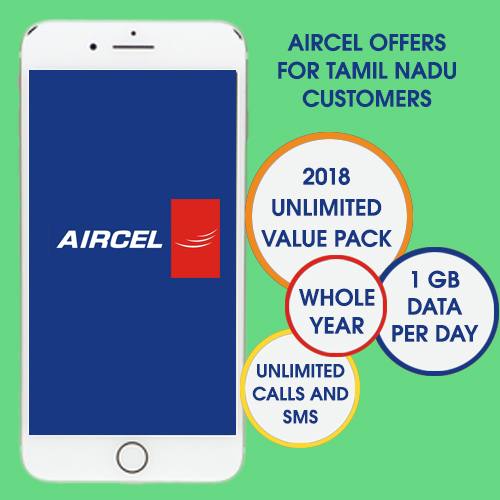 AIRCEL

AIRCEL OFFERS FOR TAMIL NADU CUSTOMERS

2018 UNLIMITED VALUE PACK

WHOLE YEAR

1 GB DATA PER DAY

UNLIMITED CALLS AND SMS