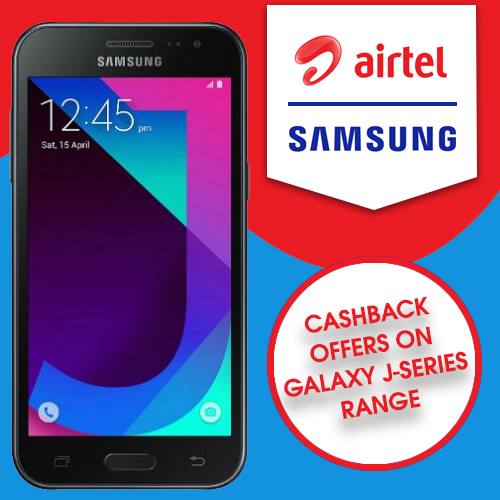 SAMSUNG

12:45 pm

Sat, 15 April

airtel

SAMSUNG

CASHBACK OFFERS ON GALAXY J-SERIES RANGE