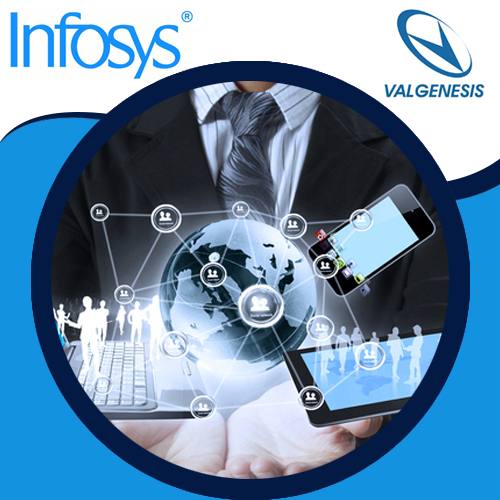 Infosys®

VALGENESIS