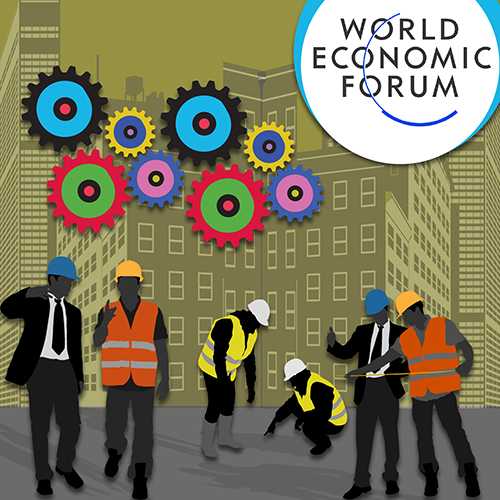 WORLD ECONOMIC FORUM