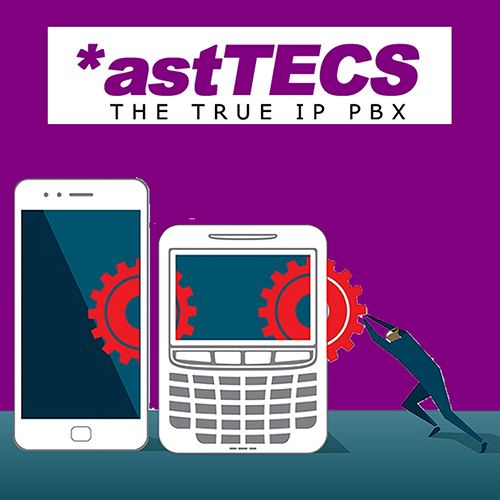 *astTECS
THE TRUE IP PBX