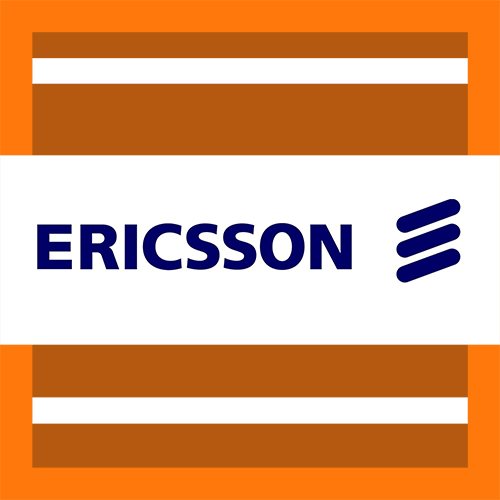 ERICSSON