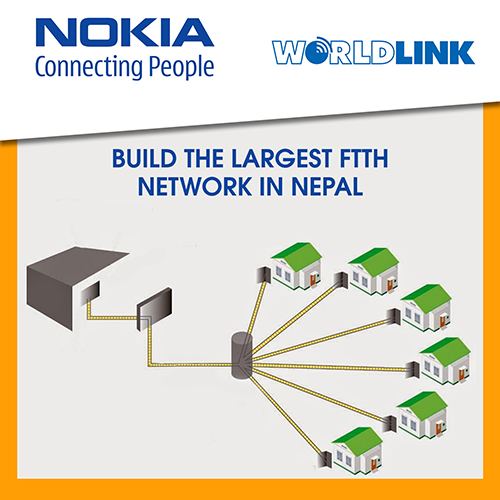 NOKIA
Connecting People

WORLDLINK

BUILD THE LARGEST FTTH NETWORK IN NEPAL