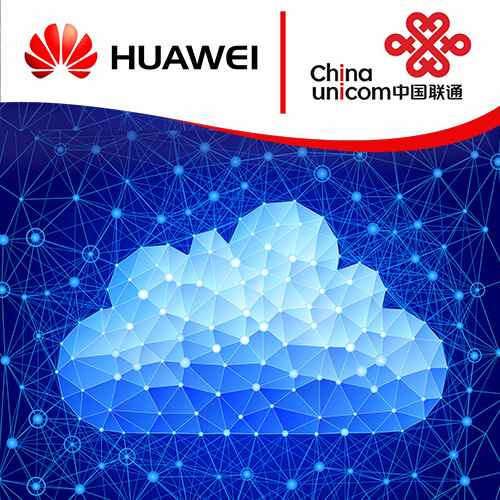 HUAWEI

China unicom中国联通