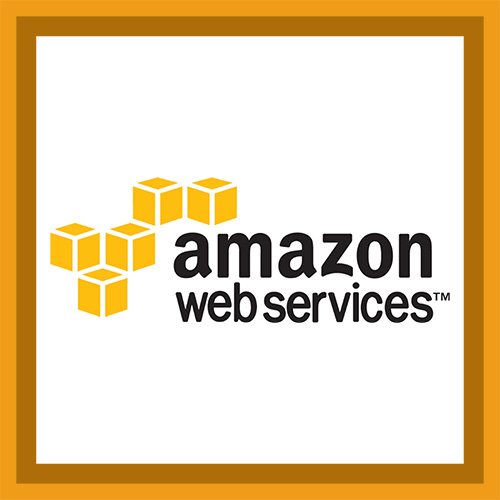 amazon
web services™