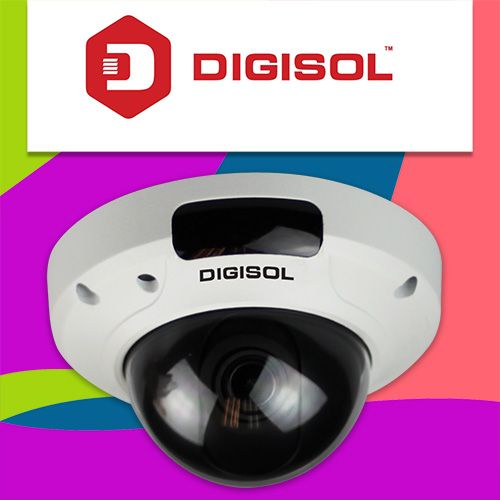 DIGISOL™

DIGISOL