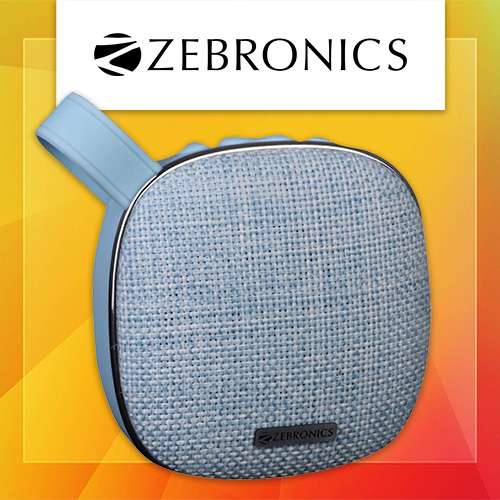 ZEBRONICS

ZEBRONICS