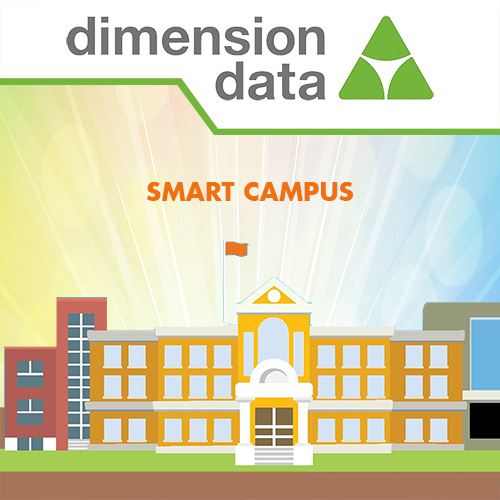 dimension data

SMART CAMPUS