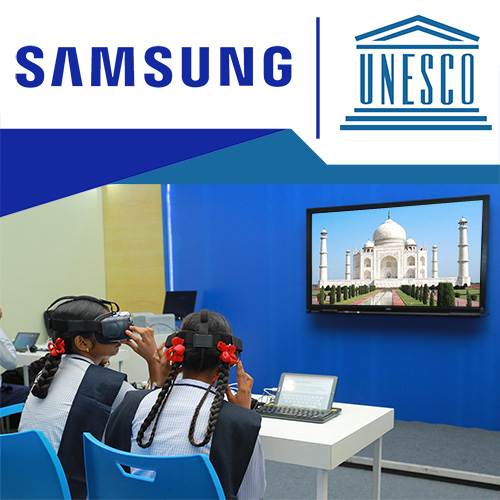 SAMSUNG

UNESCO