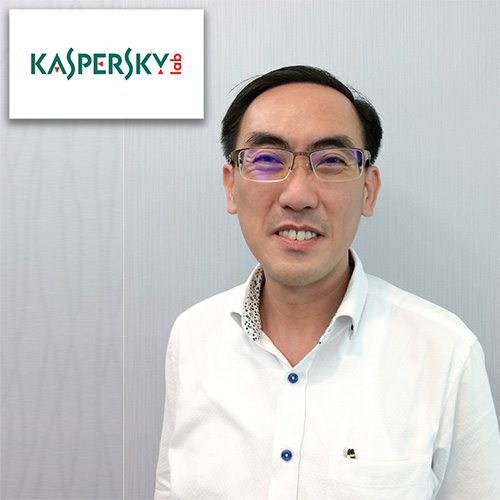 KASPERSKY lab