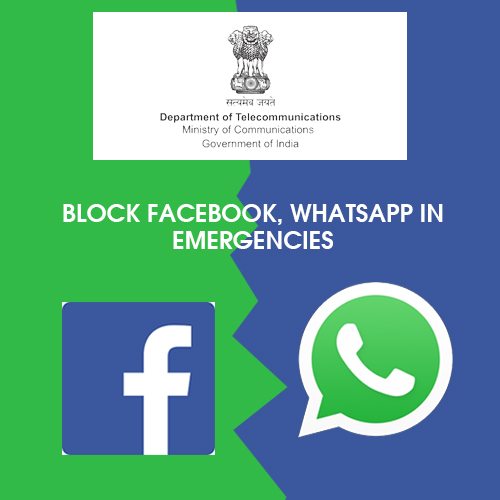 सत्यमेव जयते
Department of Telecommunications
Ministry of Communications
Government of India

BLOCK FACEBOOK, WHATSAPP IN EMERGENCIES

f