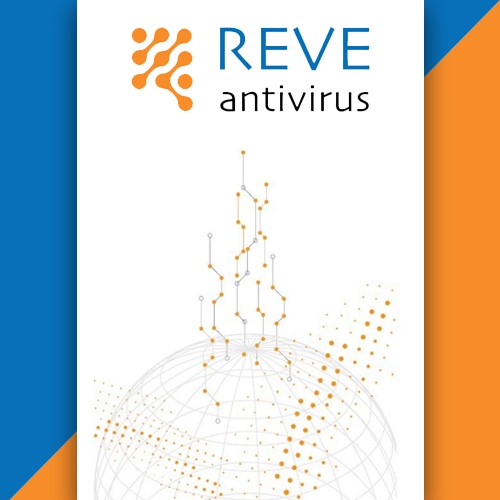 REVE
antivirus