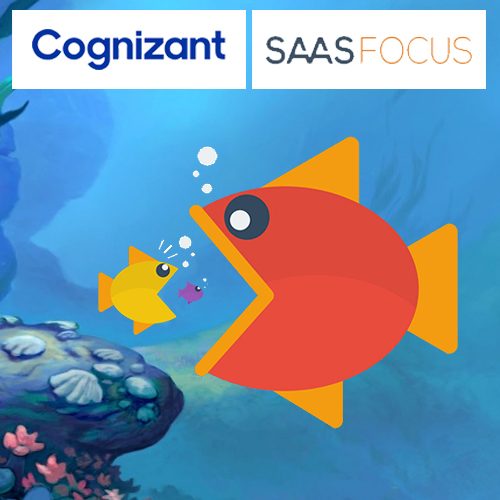 Cognizant

SAASFOCUS