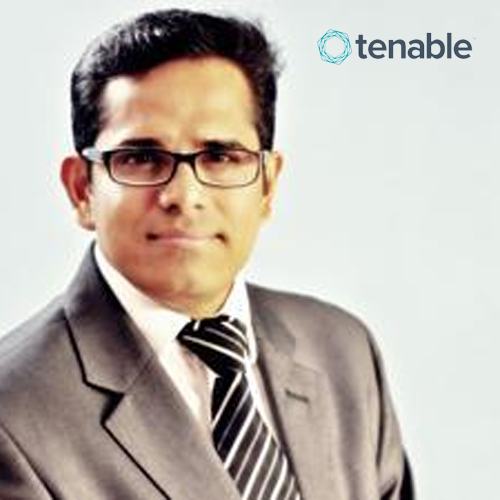 tenable