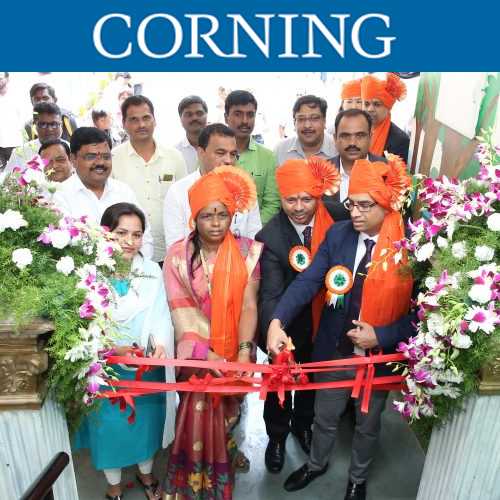 CORNING