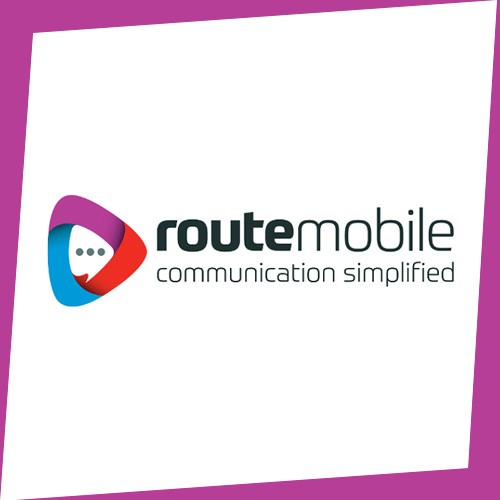 routemobile
communication simplified