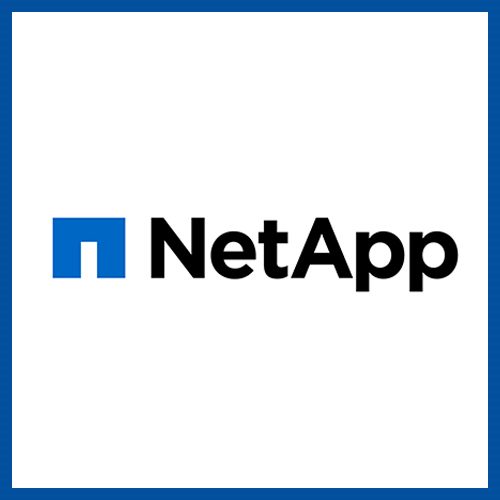 NetApp