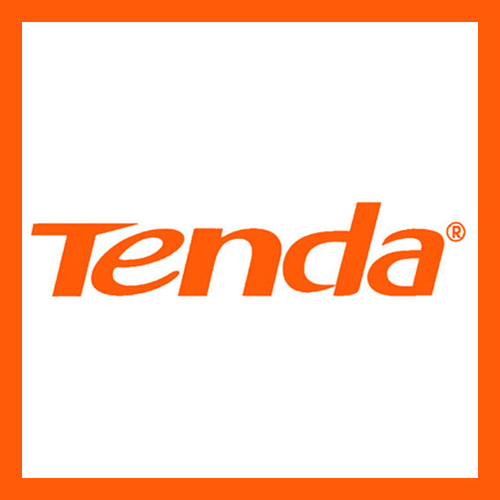 Tenda®