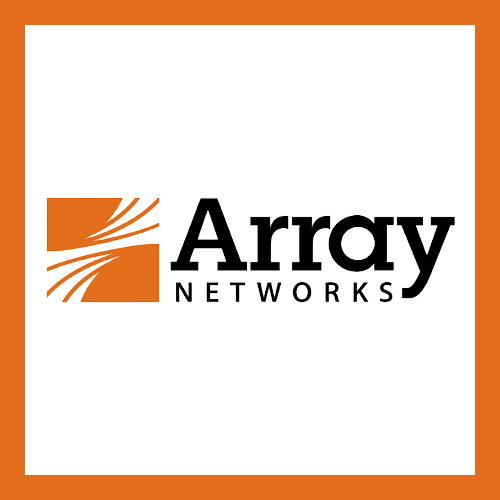 Array
NETWORKS