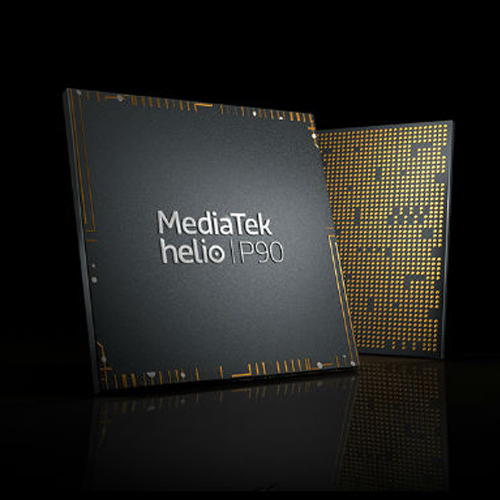 MediaTek
helio | P90