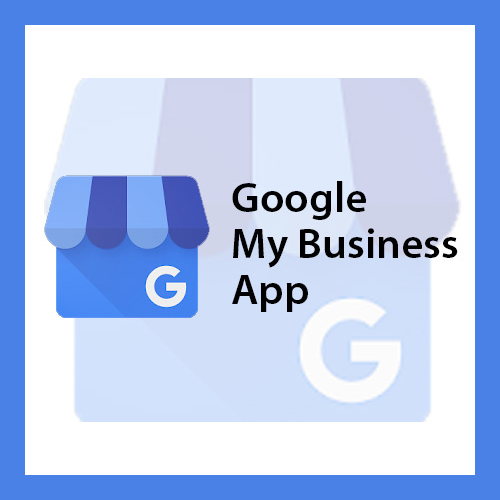 G
Google
My Business
App
G