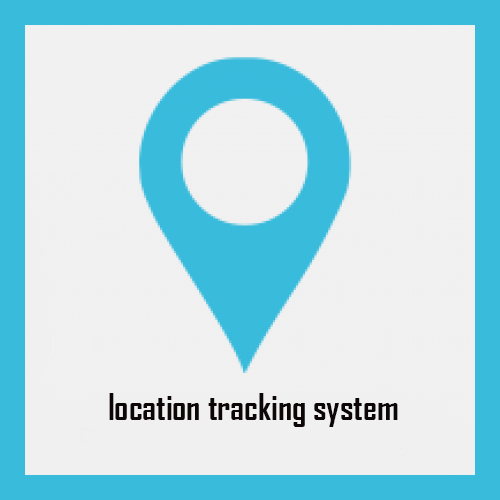 location tracking system