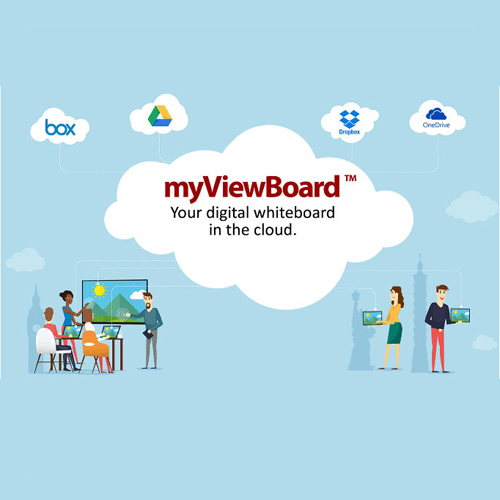 box

Dropbox

OneDrive

myViewBoard™
Your digital whiteboard in the cloud.