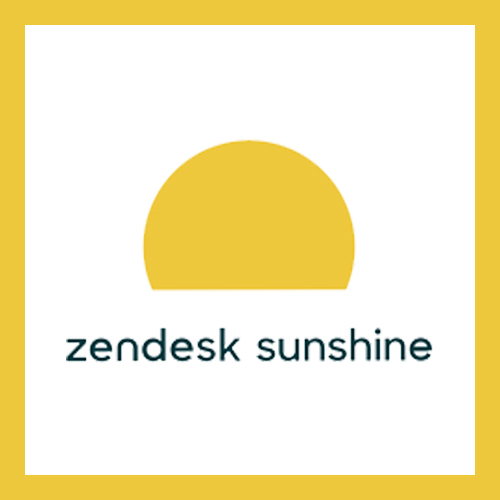 zendesk sunshine