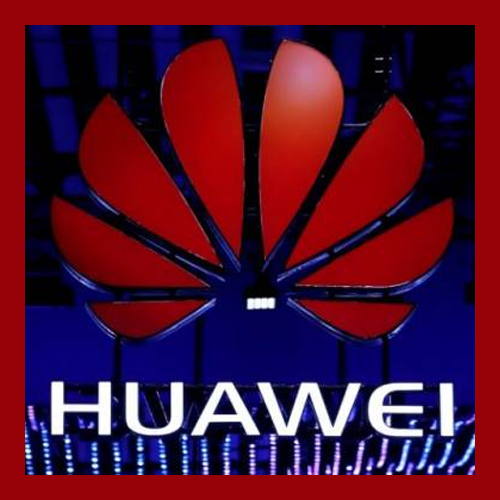 HUAWEI