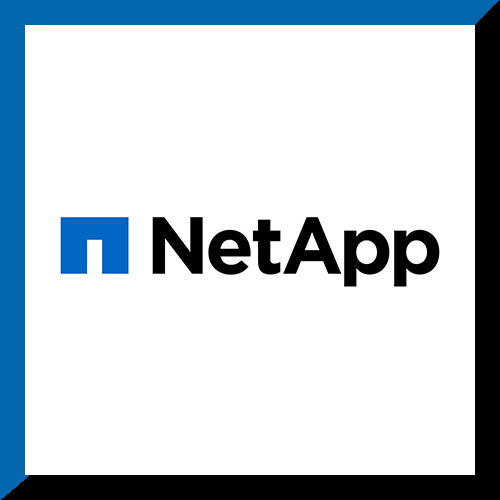 NetApp