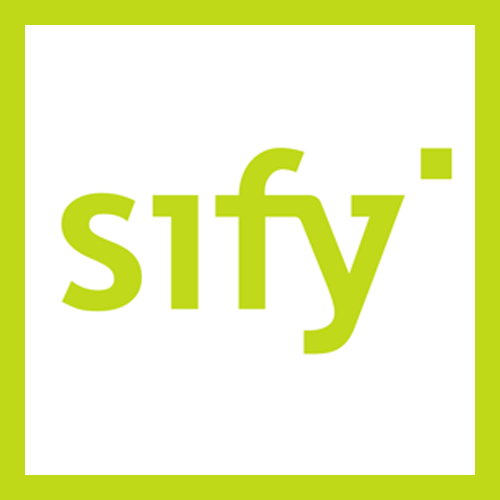 sify