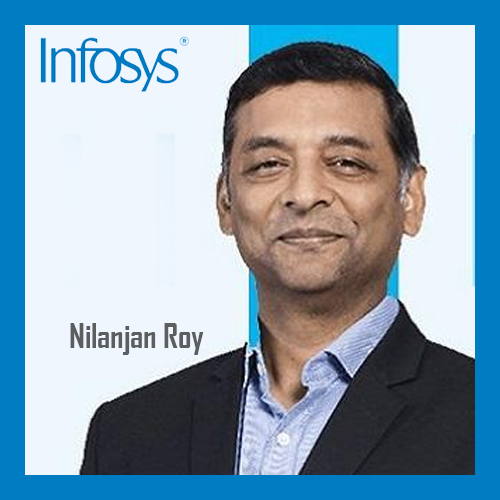 Infosys®

Nilanjan Roy