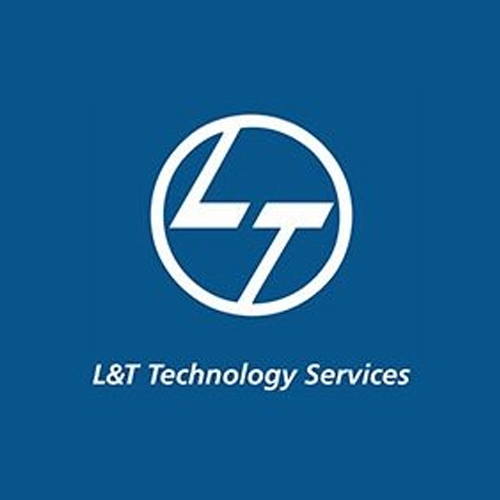 LT

L&T Technology Services