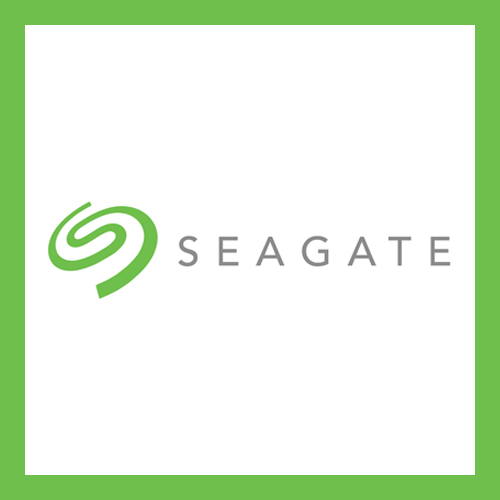 SEAGATE