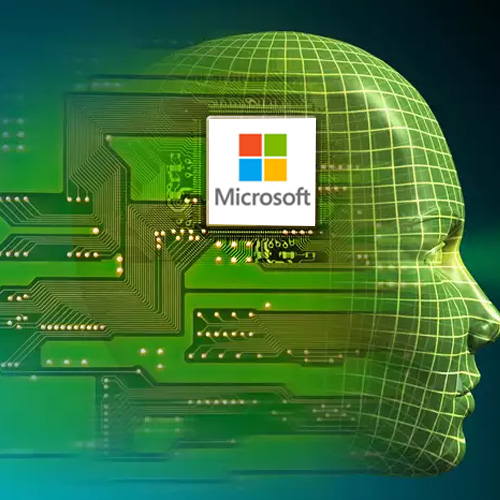 Microsoft