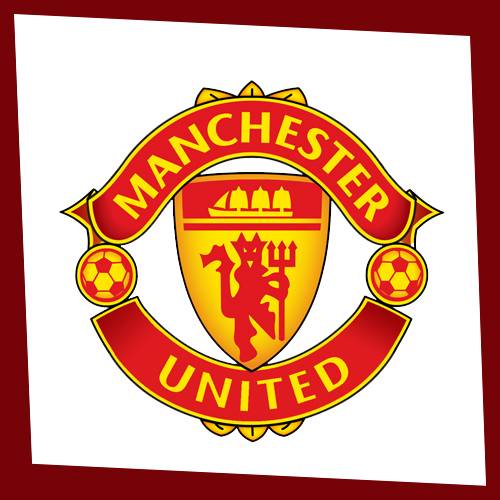 MANCHESTER

UNITED