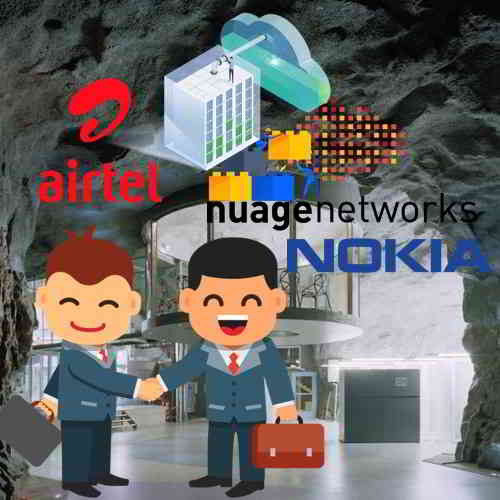 airtel

nuagenetworks

NOKIA