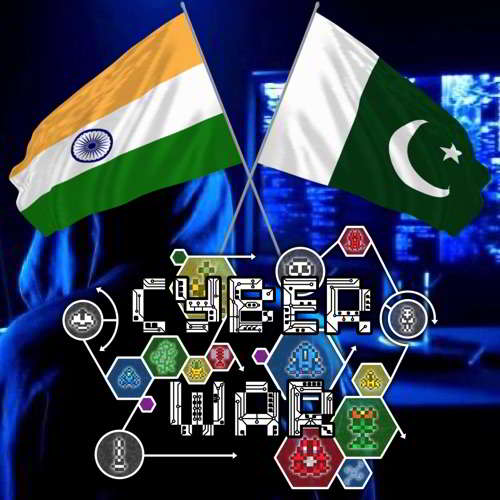 CYBER WAR