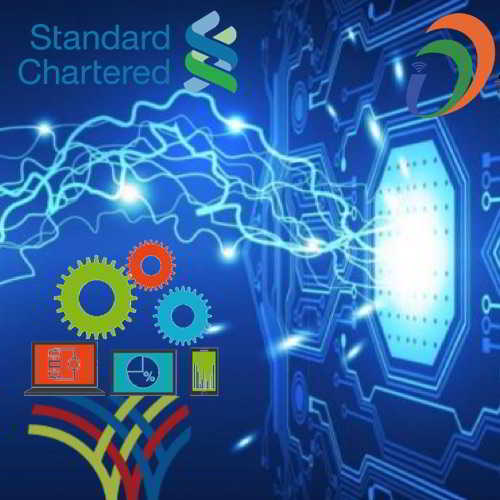 Standard Chartered

%