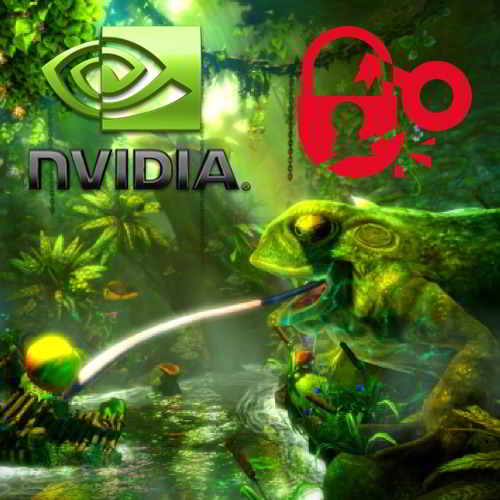 NVIDIA.