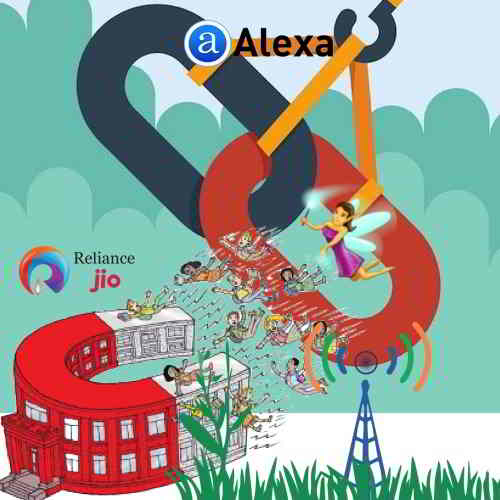 a Alexa

Reliance
jio