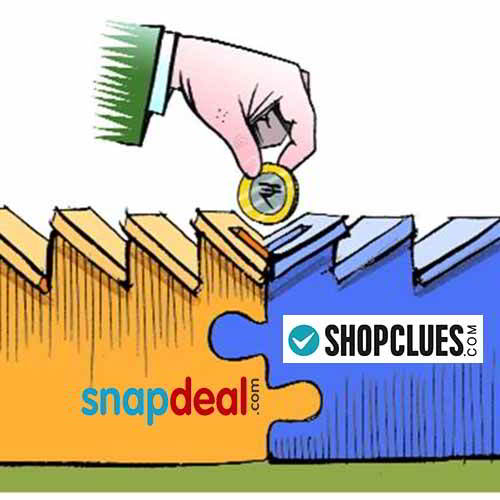 ₹

SHOPCLUES.COM

snapdeal.com