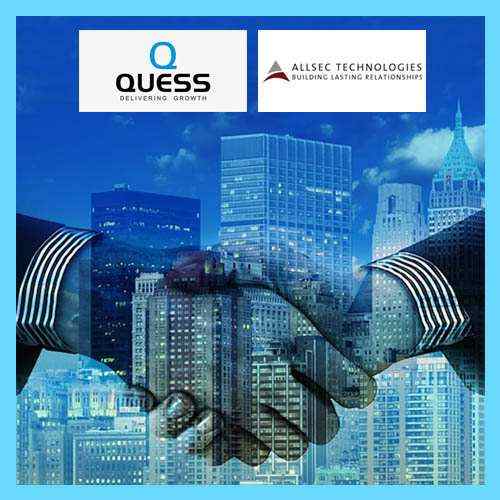 Q
QUESS
DELIVERING GROWTH

ALLSEC TECHNOLOGIES
BUILDING LASTING RELATIONSHIPS