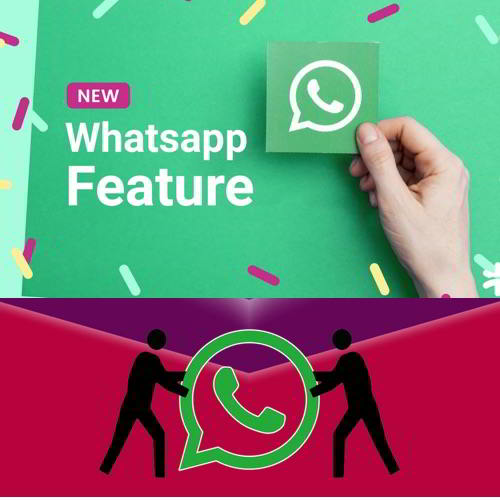 NEW
Whatsapp
Feature