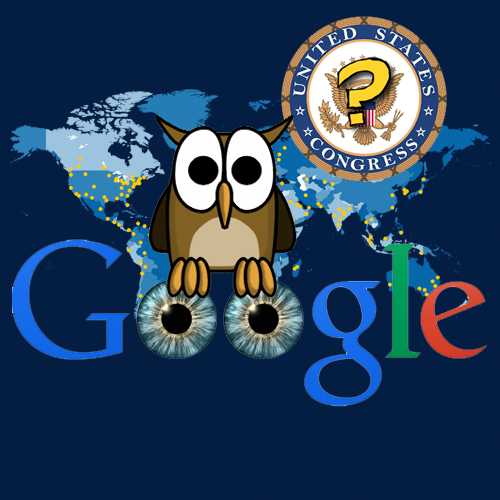 UNITED STATES
?
CONGRESS

Google