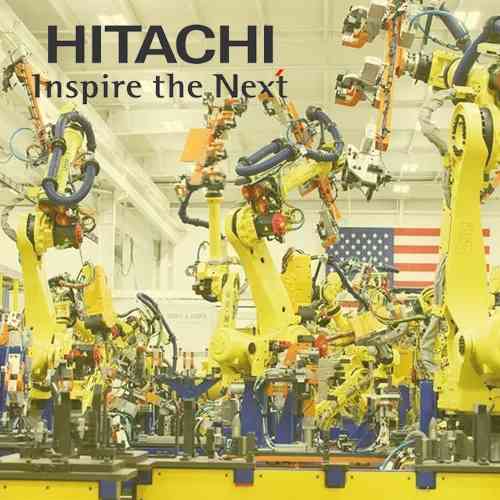 HITACHI
Inspire the Next