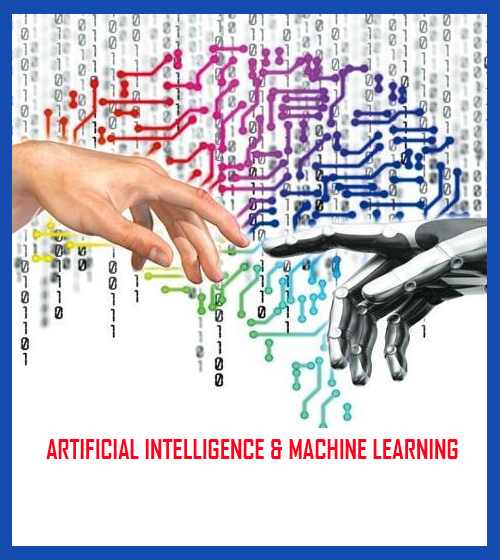 ARTIFICIAL INTELLIGENCE & MACHINE LEARNING