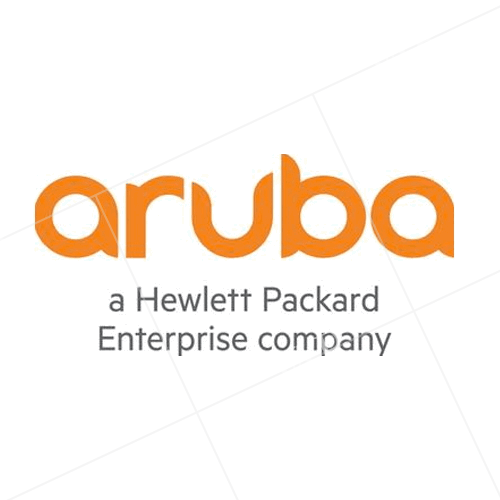 aruba

a Hewlett Packard Enterprise company